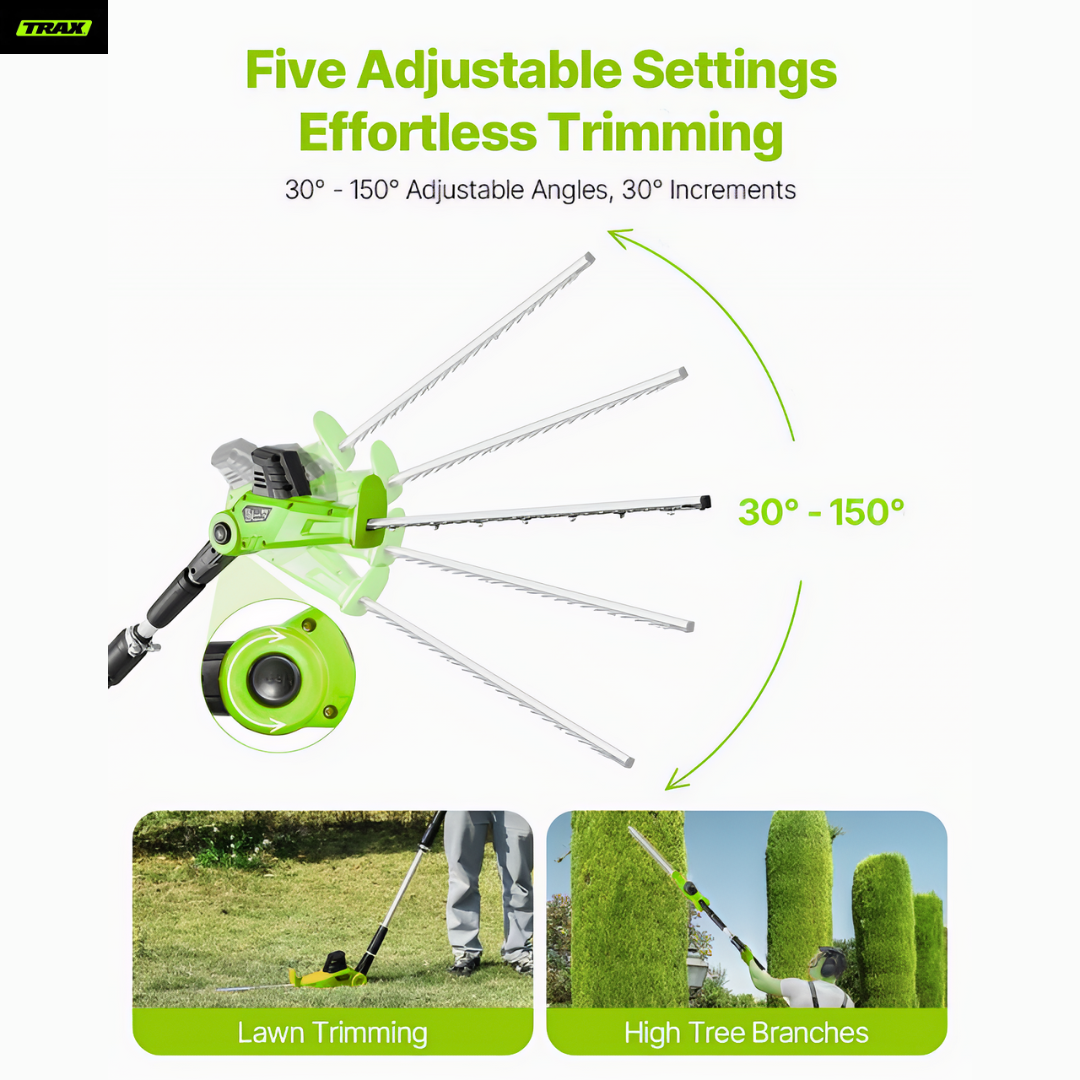 TRAX

Five Adjustable Settings
Effortless Trimming

30° - 150° Adjustable Angles, 30° Increments

30° - 150°

Lawn Trimming

High Tree Branches